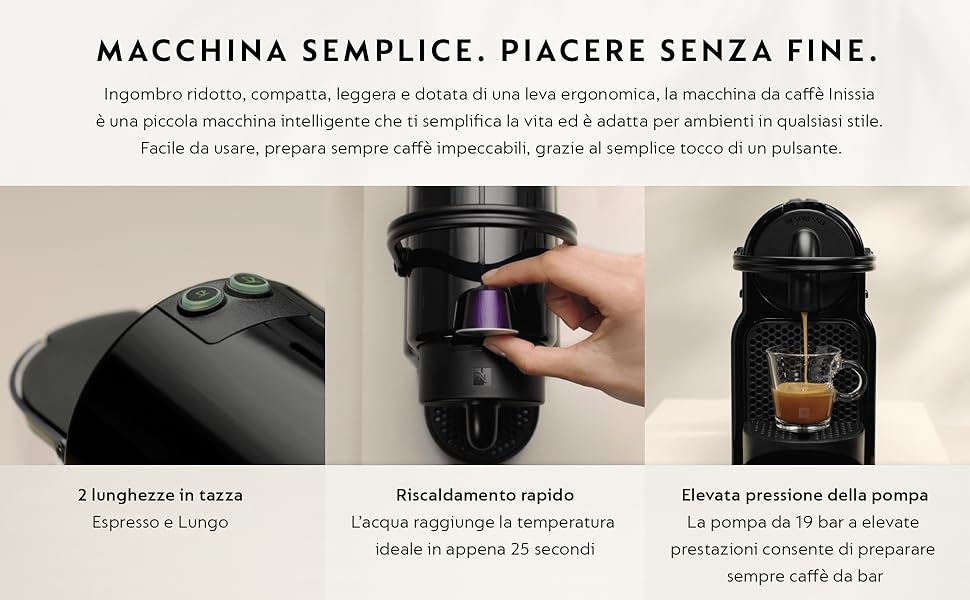 MACCHINA SEMPLICE. PIACERE SENZA FINE.

Ingombro ridotto, compatta, leggera e dotata di una leva ergonomica, la macchina da caffè Inissia è una piccola macchina intelligente che ti semplifica la vita ed è adatta per ambienti in qualsiasi stile. Facile da usare, prepara sempre caffè impeccabili, grazie al semplice tocco di un pulsante.

NESPRESSO

2 lunghezze in tazza
Espresso e Lungo

Riscaldamento rapido
L'acqua raggiunge la temperatura ideale in appena 25 secondi

Elevata pressione della pompa
La pompa da 19 bar a elevate prestazioni consente di preparare sempre caffè da bar